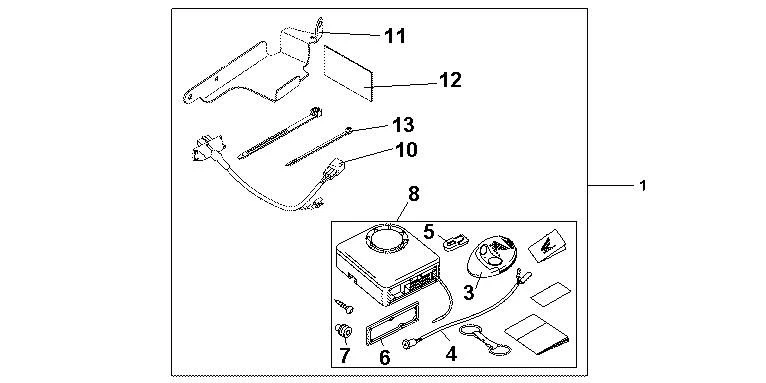 11
12
13
10
1
8
5
3
7
6
4